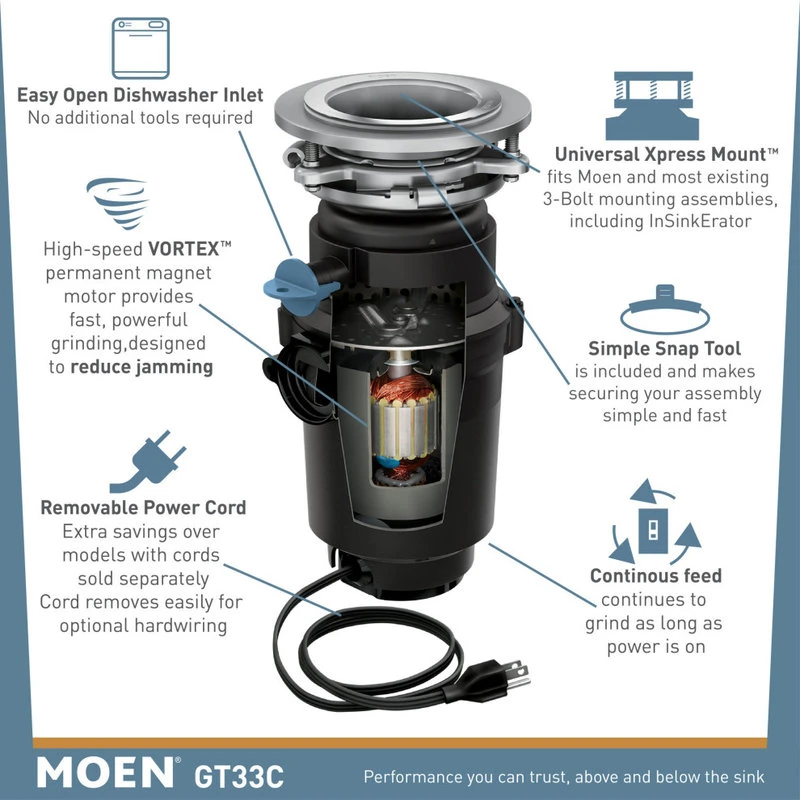 Easy Open Dishwasher Inlet
No additional tools required

High-speed VORTEX™ permanent magnet motor provides fast, powerful grinding,designed to reduce jamming

Removable Power Cord
Extra savings over models with cords sold separately
Cord removes easily for optional hardwiring

Universal Xpress Mount™
fits Moen and most existing 3-Bolt mounting assemblies, including InSinkErator

Simple Snap Tool
is included and makes securing your assembly simple and fast

Continous feed
continues to grind as long as power is on

MOEN® GT33C
Performance you can trust, above and below the sink