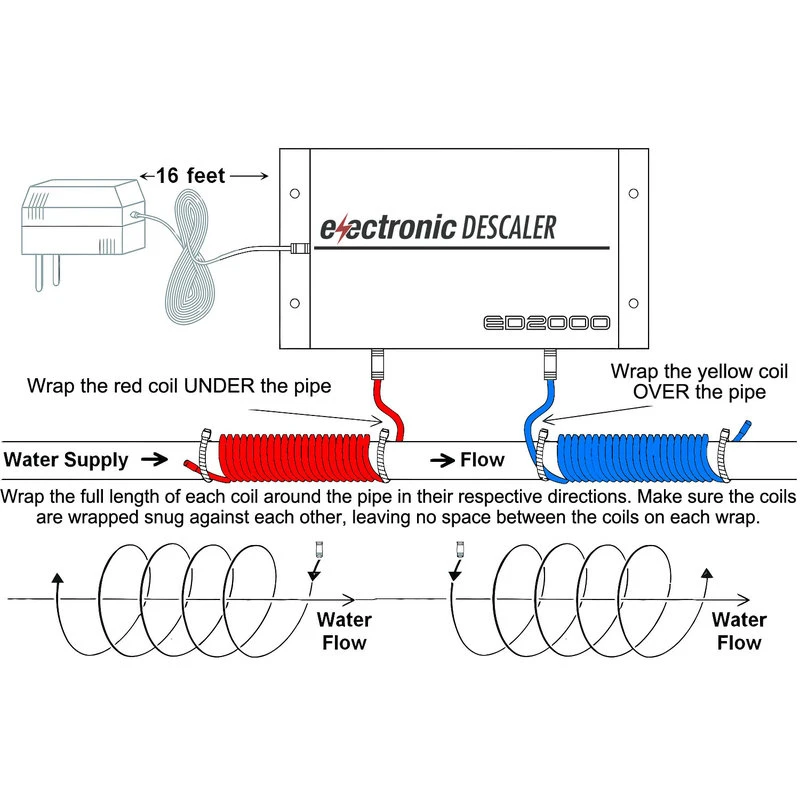 ←16 feet→

electronic DESCALER

ED2000

Wrap the red coil UNDER the pipe

Wrap the yellow coil OVER the pipe

Water Supply →

→ Flow

Wrap the full length of each coil around the pipe in their respective directions. Make sure the coils are wrapped snug against each other, leaving no space between the coils on each wrap.

Water Flow

Water Flow