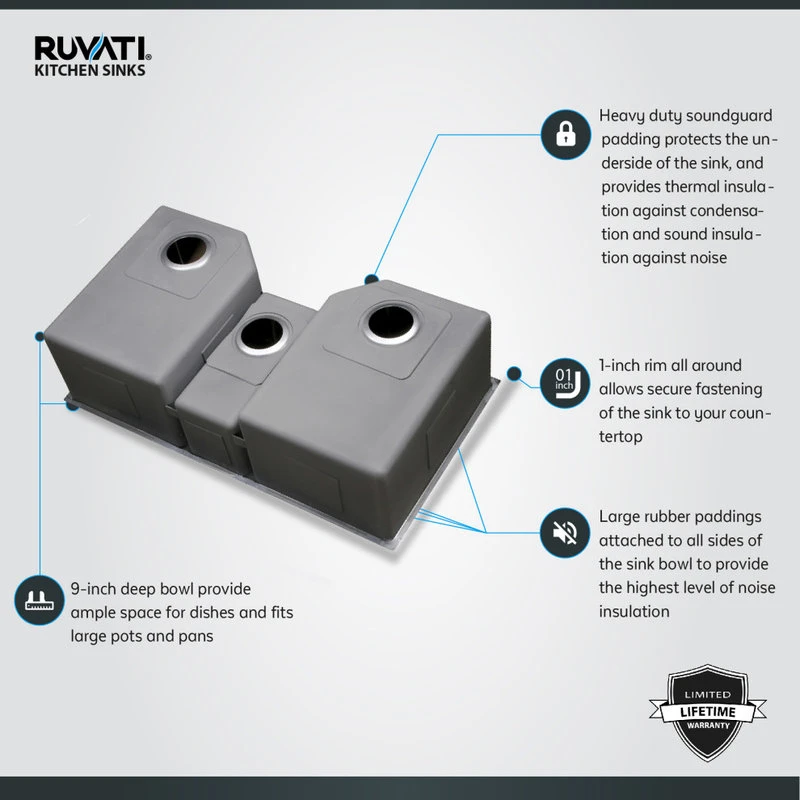 RUVATI®
KITCHEN SINKS

Heavy duty soundguard padding protects the underside of the sink, and provides thermal insulation against condensation and sound insulation against noise

01 inch

1-inch rim all around allows secure fastening of the sink to your countertop

Large rubber paddings attached to all sides of the sink bowl to provide the highest level of noise insulation

9-inch deep bowl provide ample space for dishes and fits large pots and pans

LIMITED
LIFETIME
WARRANTY