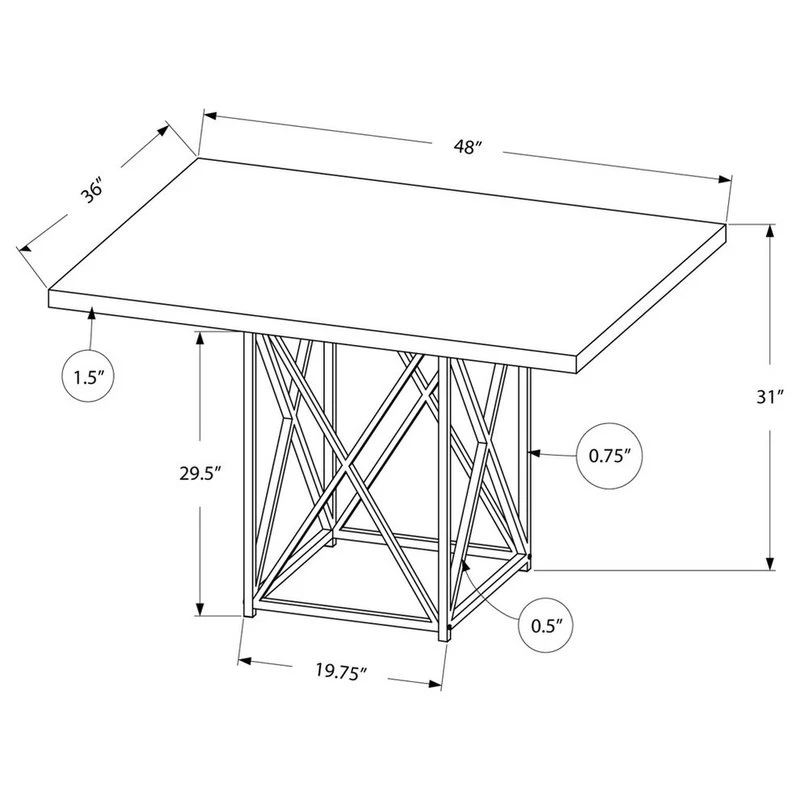 36″

48″

1.5″

31″

29.5″

0.75″

0.5″

19.75″