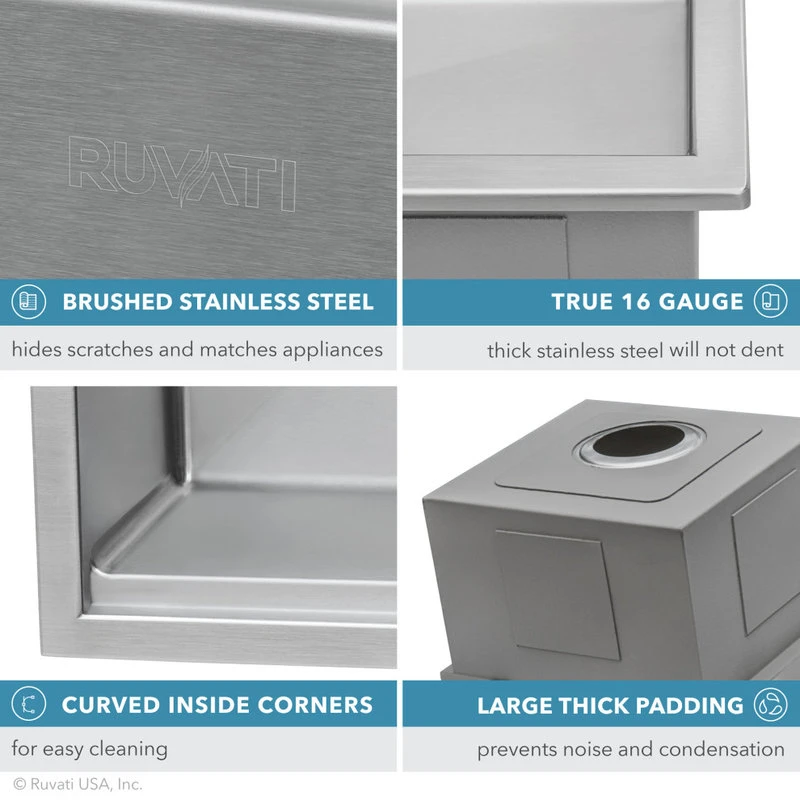 RUVATI

BRUSHED STAINLESS STEEL

hides scratches and matches appliances

TRUE 16 GAUGE

thick stainless steel will not dent

CURVED INSIDE CORNERS

for easy cleaning

LARGE THICK PADDING

prevents noise and condensation

© Ruvati USA, Inc.